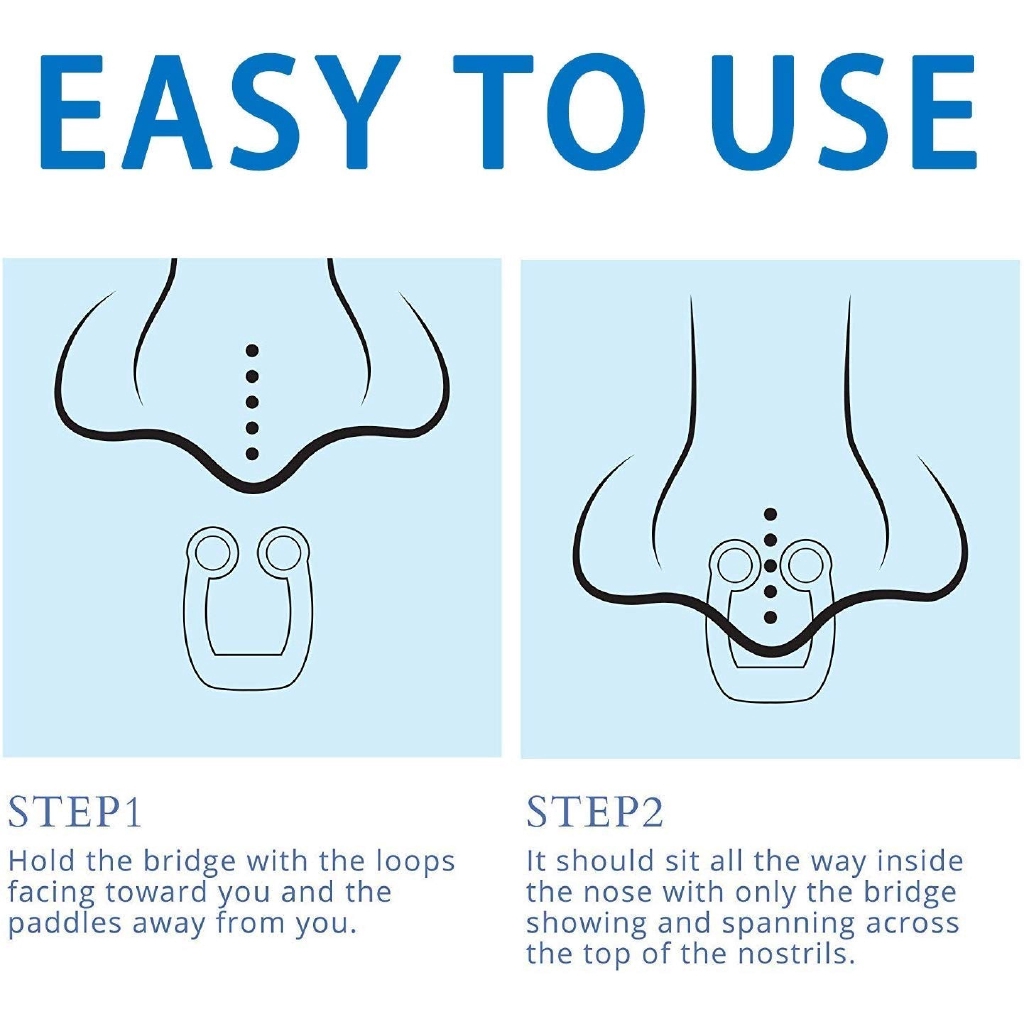 EASY TO USE

STEP1
Hold the bridge with the loops facing toward you and the paddles away from you.

STEP2
It should sit all the way inside the nose with only the bridge showing and spanning across the top of the nostrils.